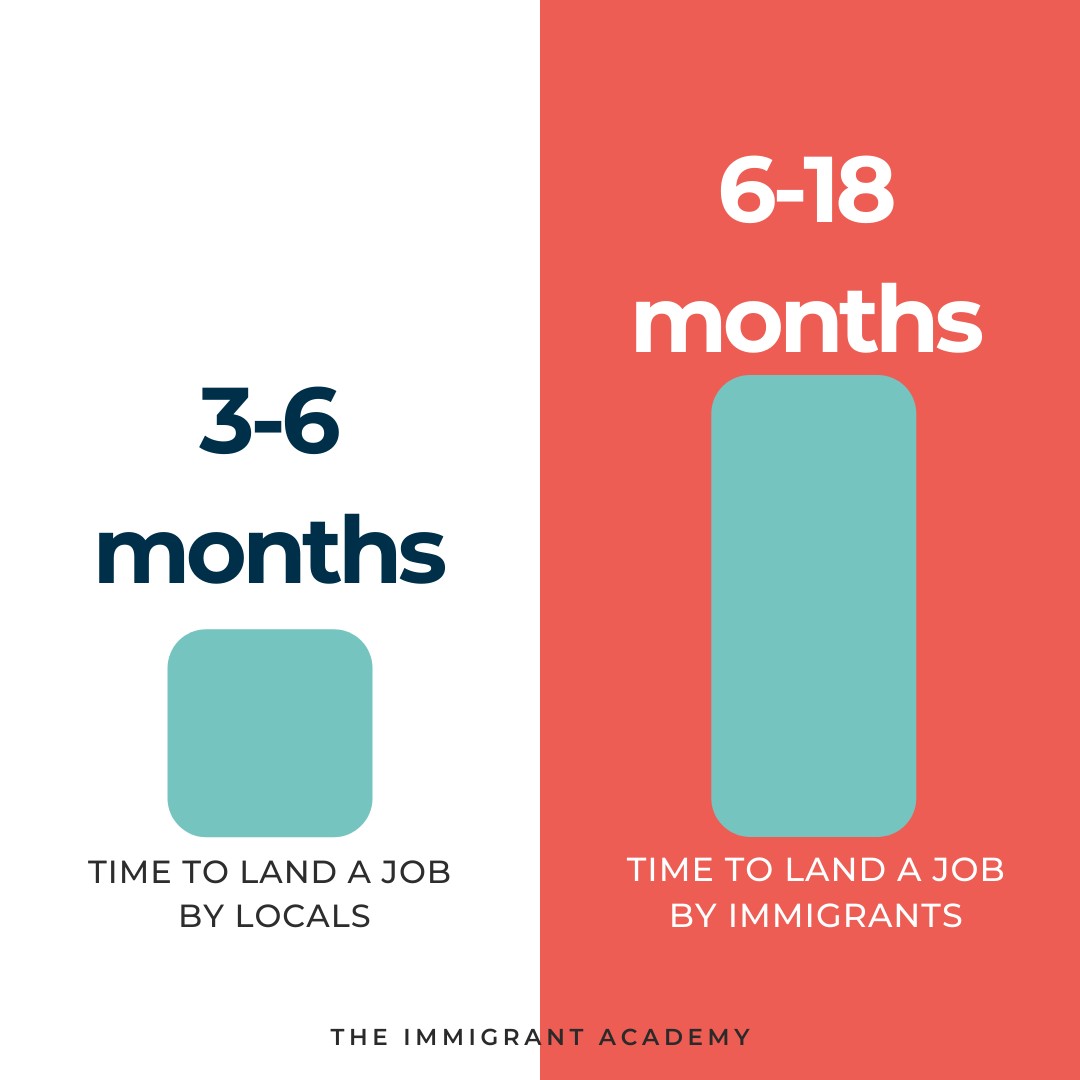 3-6 months

TIME TO LAND A JOB BY LOCALS

6-18 months

TIME TO LAND A JOB BY IMMIGRANTS

THE IMMIGRANT ACADEMY