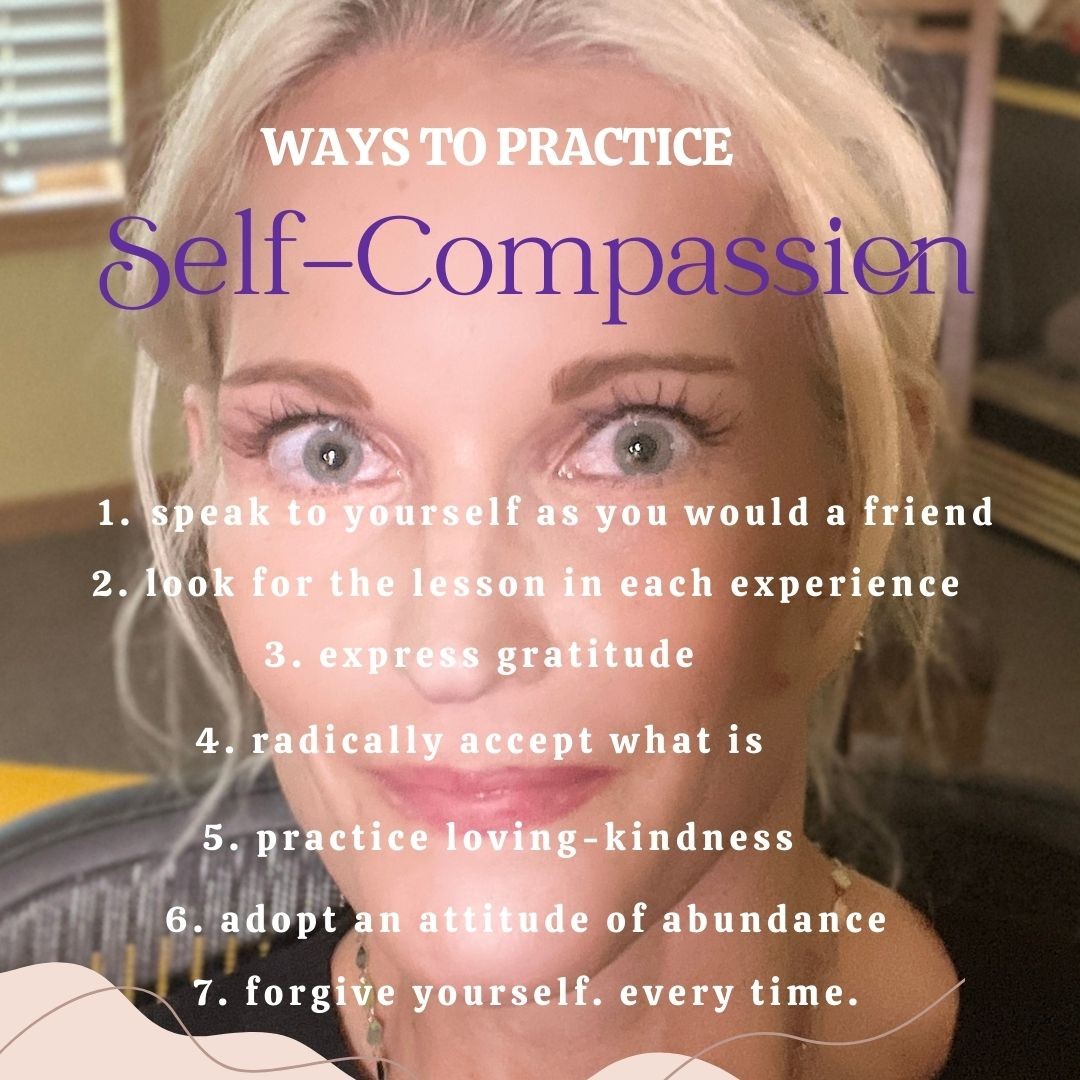 WAYS TO PRACTICE
Self-Compassion

1. speak to yourself as you would a friend
2. look for the lesson in each experience
3. express gratitude
4. radically accept what is
5. practice loving-kindness
6. adopt an attitude of abundance
7. forgive yourself. every time.