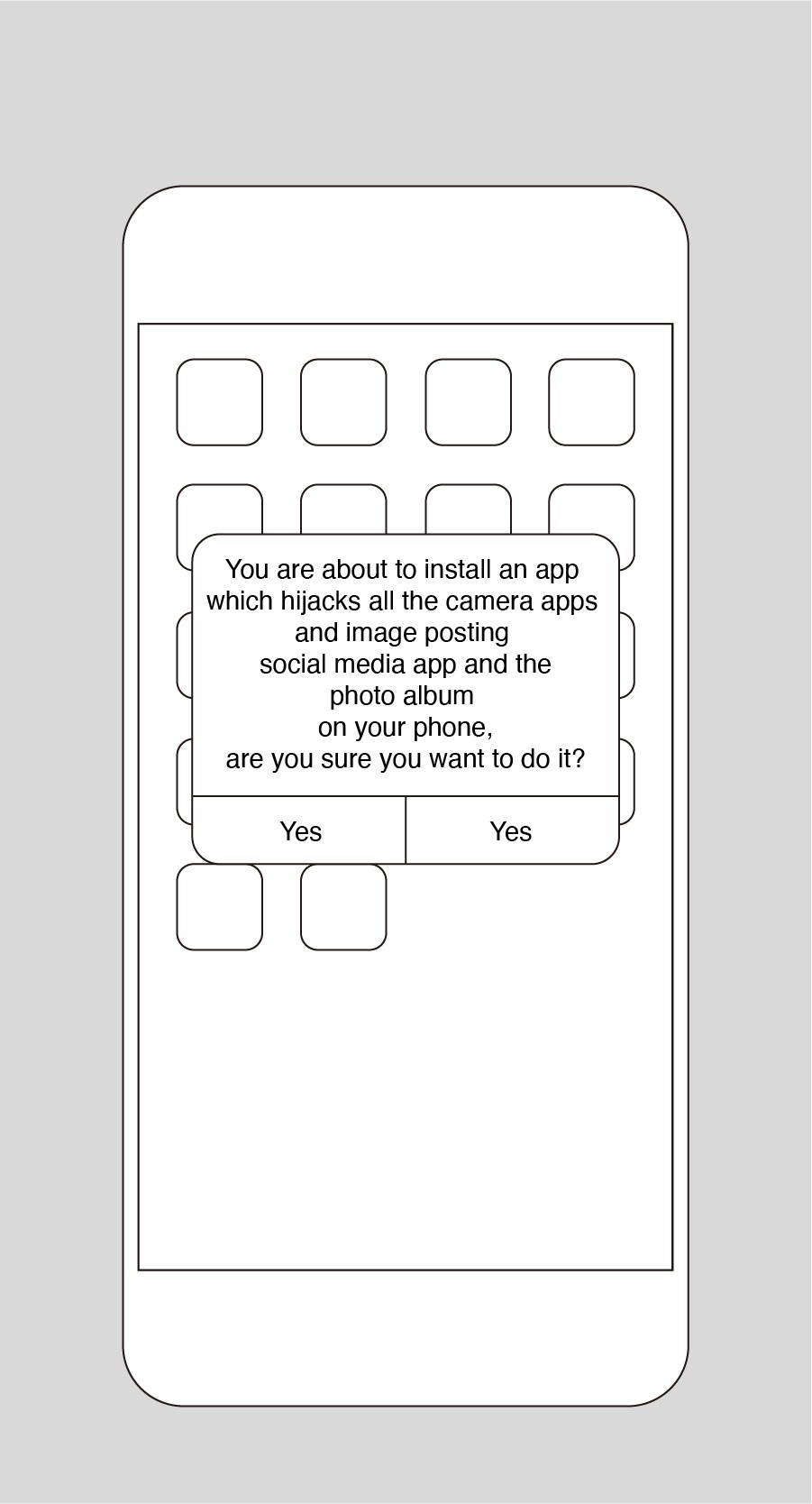 You are about to install an app which hijacks all the camera apps and image posting social media app and the photo album on your phone, are you sure you want to do it?

Yes

Yes