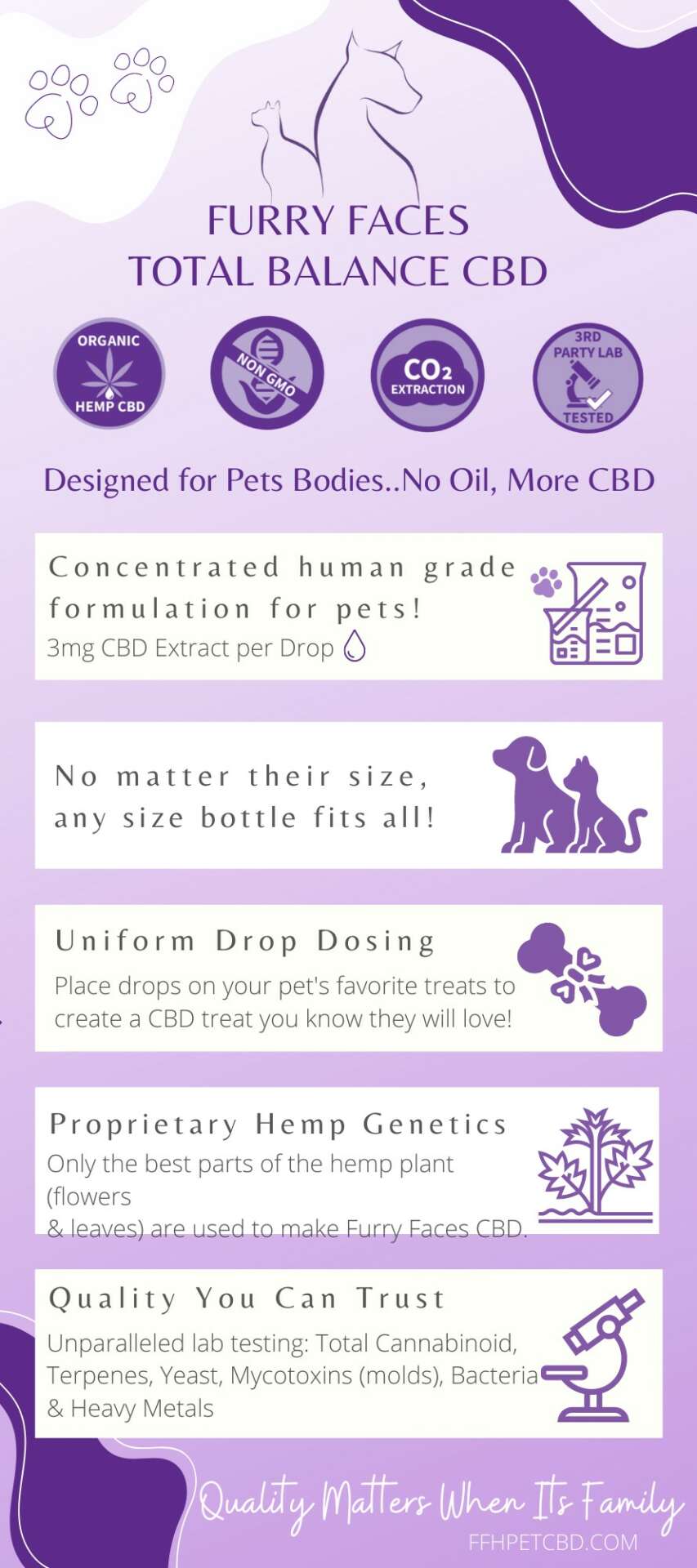 FURRY FACES
TOTAL BALANCE CBD

ORGANIC HEMP CBD

NON GMO

$CO_2$ EXTRACTION

3RD PARTY LAB TESTED

Designed for Pets Bodies..No Oil, More CBD

Concentrated human grade formulation for pets!
3mg CBD Extract per Drop

No matter their size, any size bottle fits all!

Uniform Drop Dosing
Place drops on your pet's favorite treats to create a CBD treat you know they will love!

Proprietary Hemp Genetics
Only the best parts of the hemp plant (flowers
& leaves) are used to make Furry Faces CBD.

Quality You Can Trust
Unparalleled lab testing: Total Cannabinoid, Terpenes, Yeast, Mycotoxins (molds), Bacteria & Heavy Metals

Quality Matters When Its Family
FFHPETCBD.COM