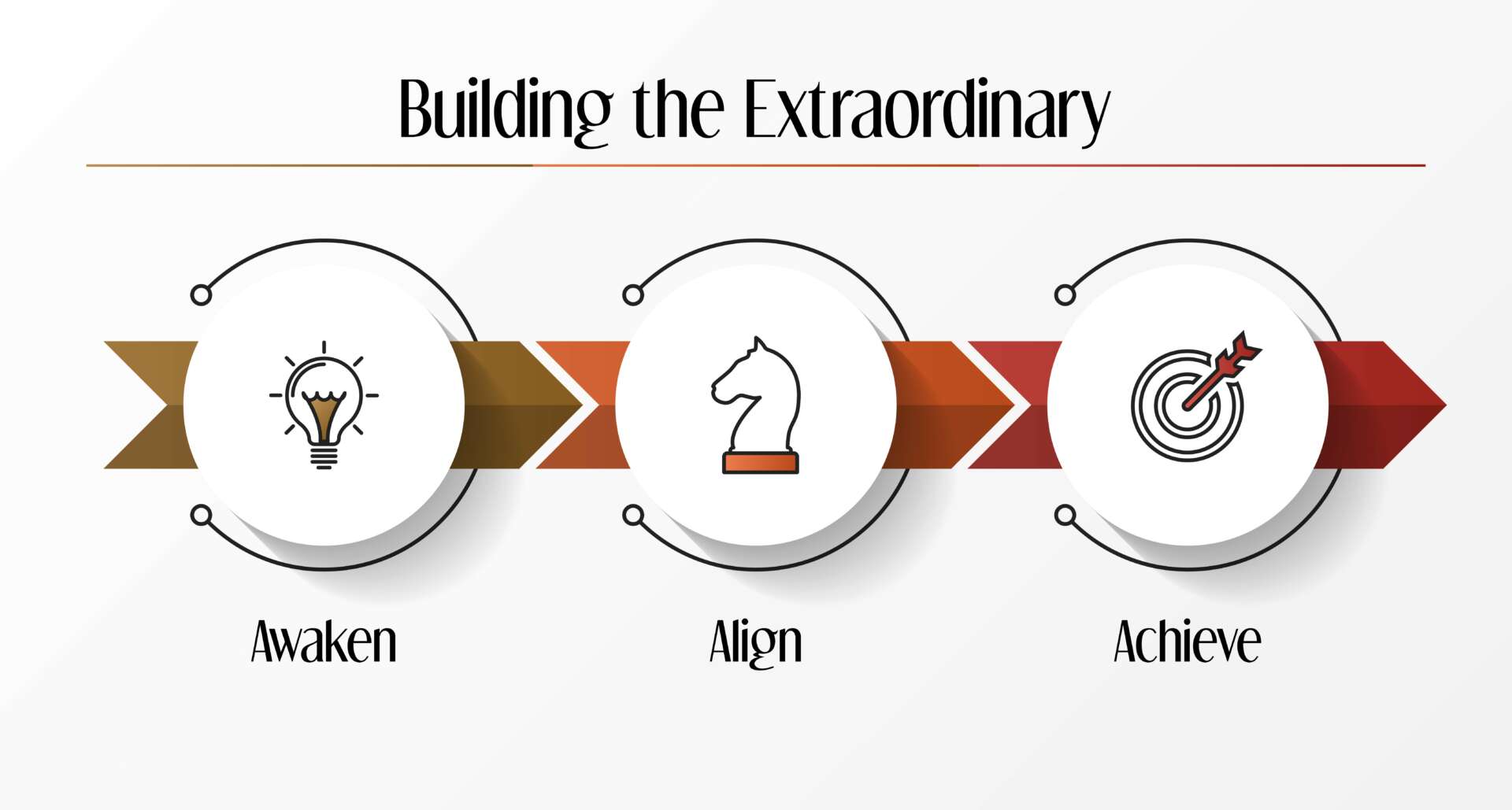 Building the Extraordinary

Awaken

Align

Achieve