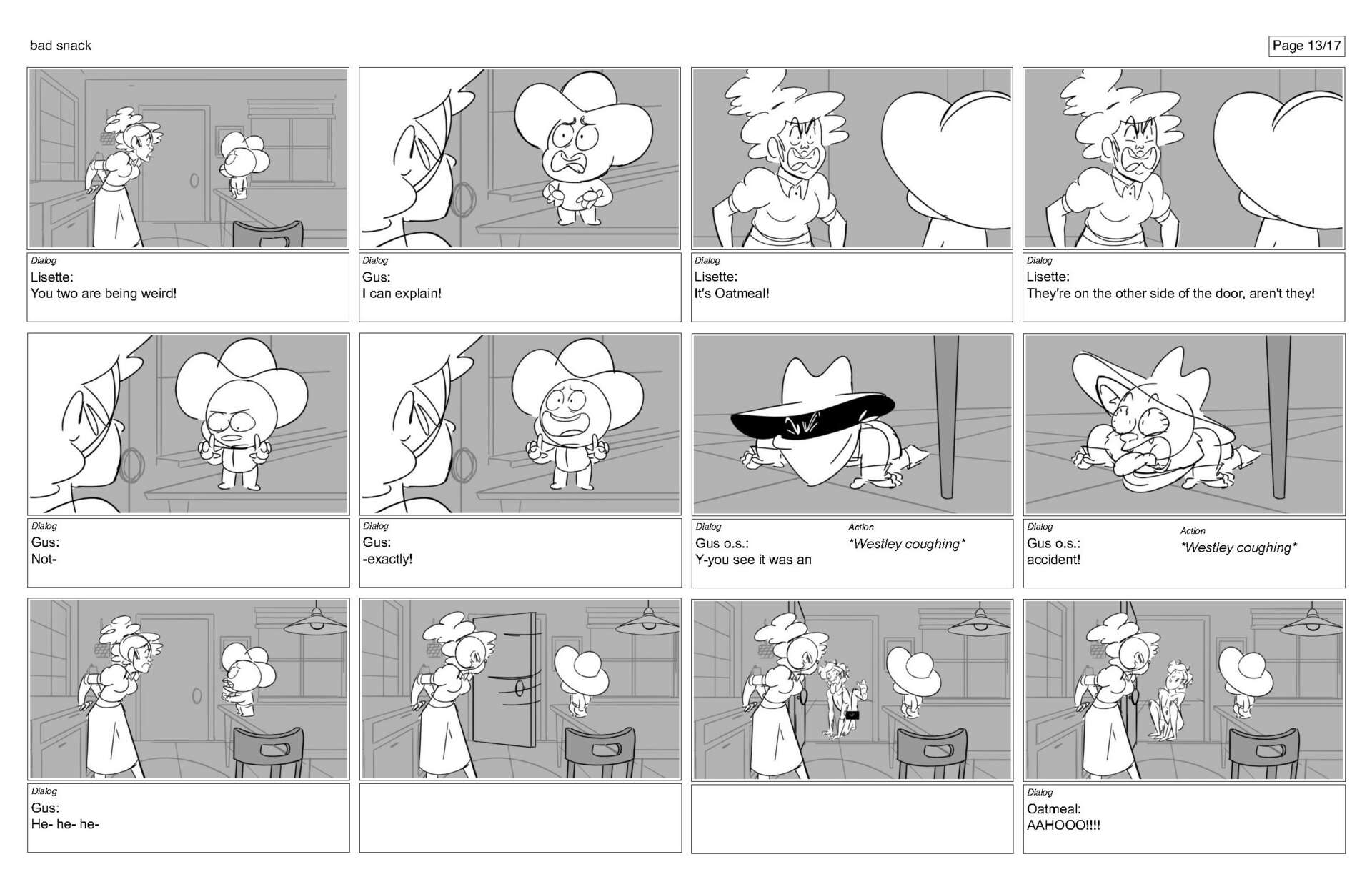 bad snack

Page 13/17

Dialog
Lisette:
You two are being weird!

Dialog
Gus:
I can explain!

Dialog
Lisette:
It's Oatmeal!

Dialog
Lisette:
They're on the other side of the door, aren't they!

Dialog
Gus:
Not-

Dialog
Gus:
-exactly!

Dialog
Gus o.s.:
Y-you see it was an

Action
*Westley coughing*

Dialog
Gus o.s.:
accident!

Action
*Westley coughing*

Dialog
Gus:
He- he- he-

Dialog
Oatmeal:
AAHOOO!!!!