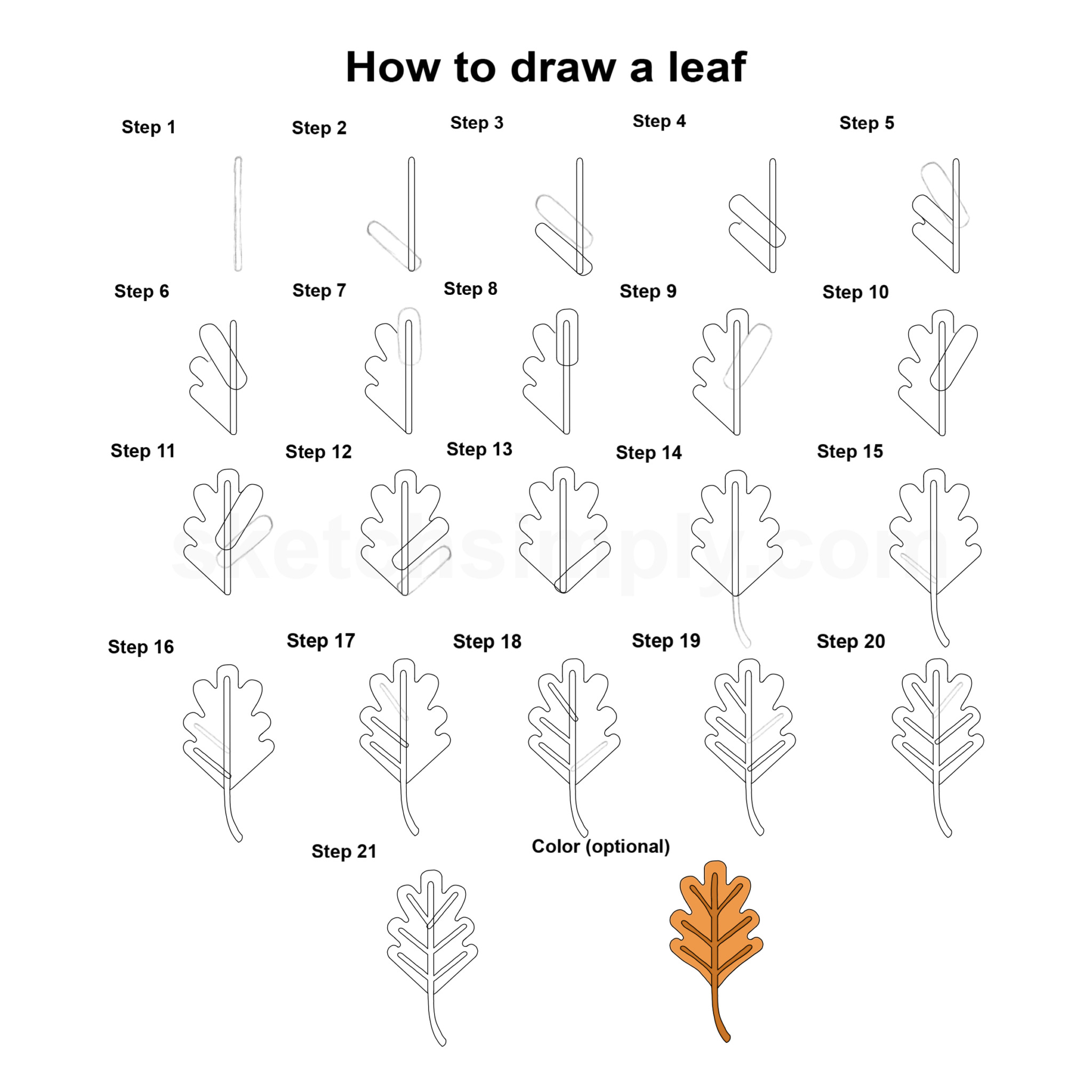 How to draw a leaf

Step 1

Step 2

Step 3

Step 4

Step 5

Step 6

Step 7

Step 8

Step 9

Step 10

Step 11

Step 12

Step 13

Step 14

Step 15

sketchsimply.com

Step 16

Step 17

Step 18

Step 19

Step 20

Step 21

Color (optional)