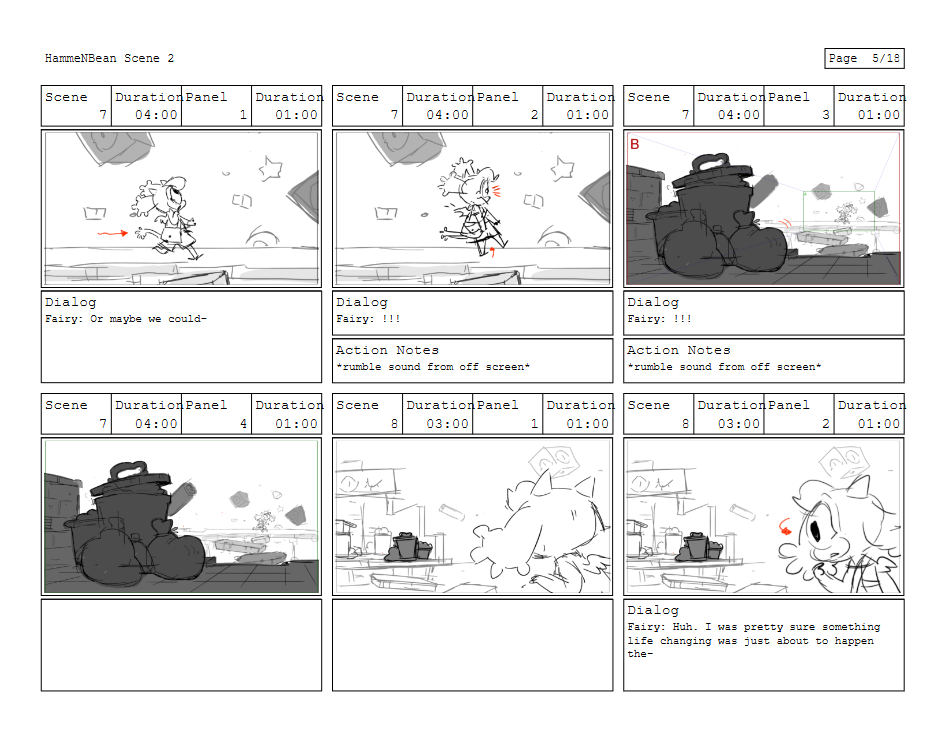 HammeNBean Scene 2

Page 5/18

| Scene | Duration | Panel | Duration |
|---|---|---|---|
| 7 | 04:00 | 1 | 01:00 |

Dialog
Fairy: Or maybe we could-

| Scene | Duration | Panel | Duration |
|---|---|---|---|
| 7 | 04:00 | 2 | 01:00 |

Dialog
Fairy: !!!

Action Notes
*rumble sound from off screen*

| Scene | Duration | Panel | Duration |
|---|---|---|---|
| 7 | 04:00 | 3 | 01:00 |

B

Dialog
Fairy: !!!

Action Notes
*rumble sound from off screen*

| Scene | Duration | Panel | Duration |
|---|---|---|---|
| 7 | 04:00 | 4 | 01:00 |

| Scene | Duration | Panel | Duration |
|---|---|---|---|
| 8 | 03:00 | 1 | 01:00 |

| Scene | Duration | Panel | Duration |
|---|---|---|---|
| 8 | 03:00 | 2 | 01:00 |

Dialog
Fairy: Huh. I was pretty sure something life changing was just about to happen the-