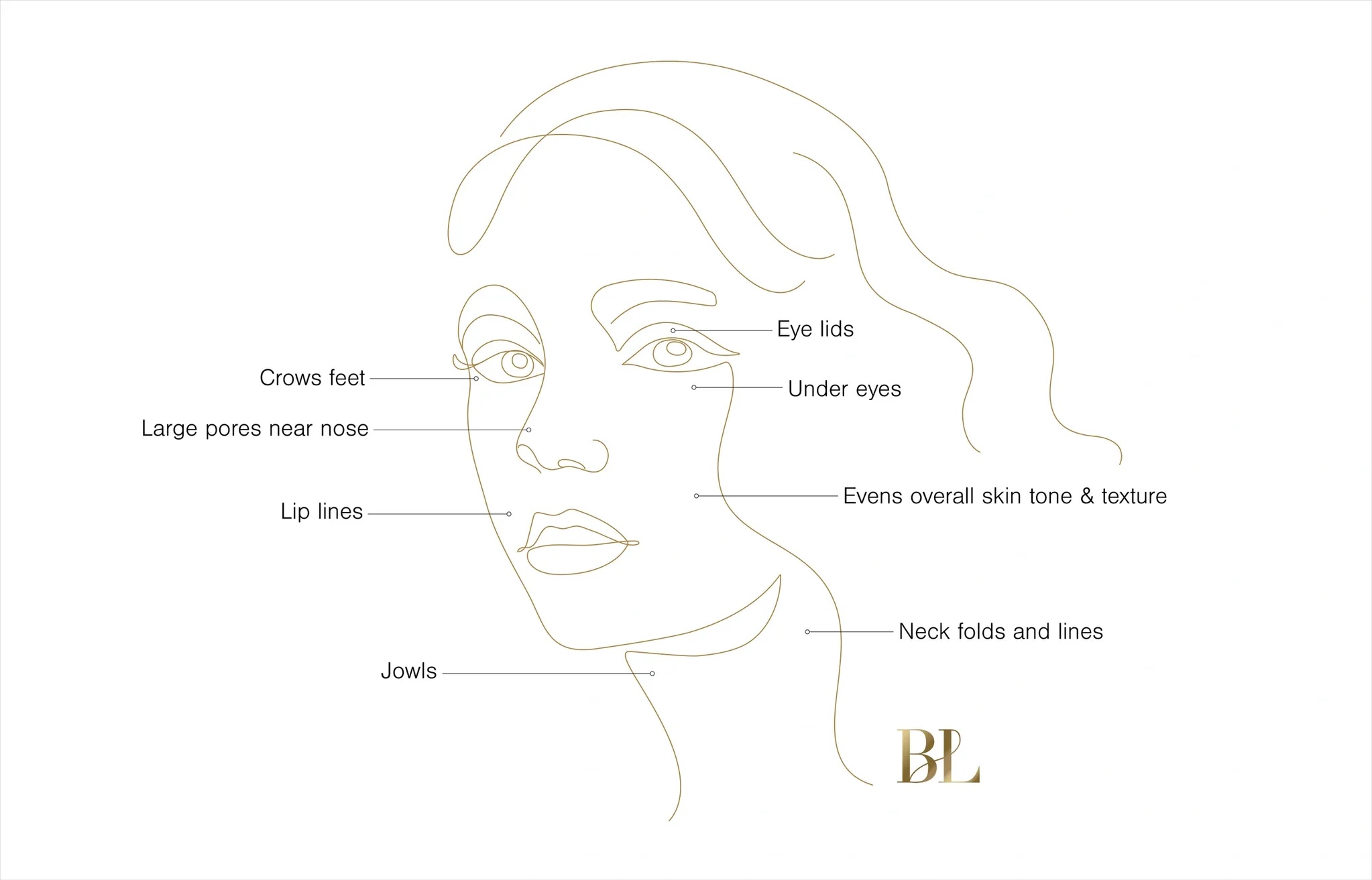 Eye lids

Crows feet

Under eyes

Large pores near nose

Evens overall skin tone & texture

Lip lines

Neck folds and lines

Jowls

BL