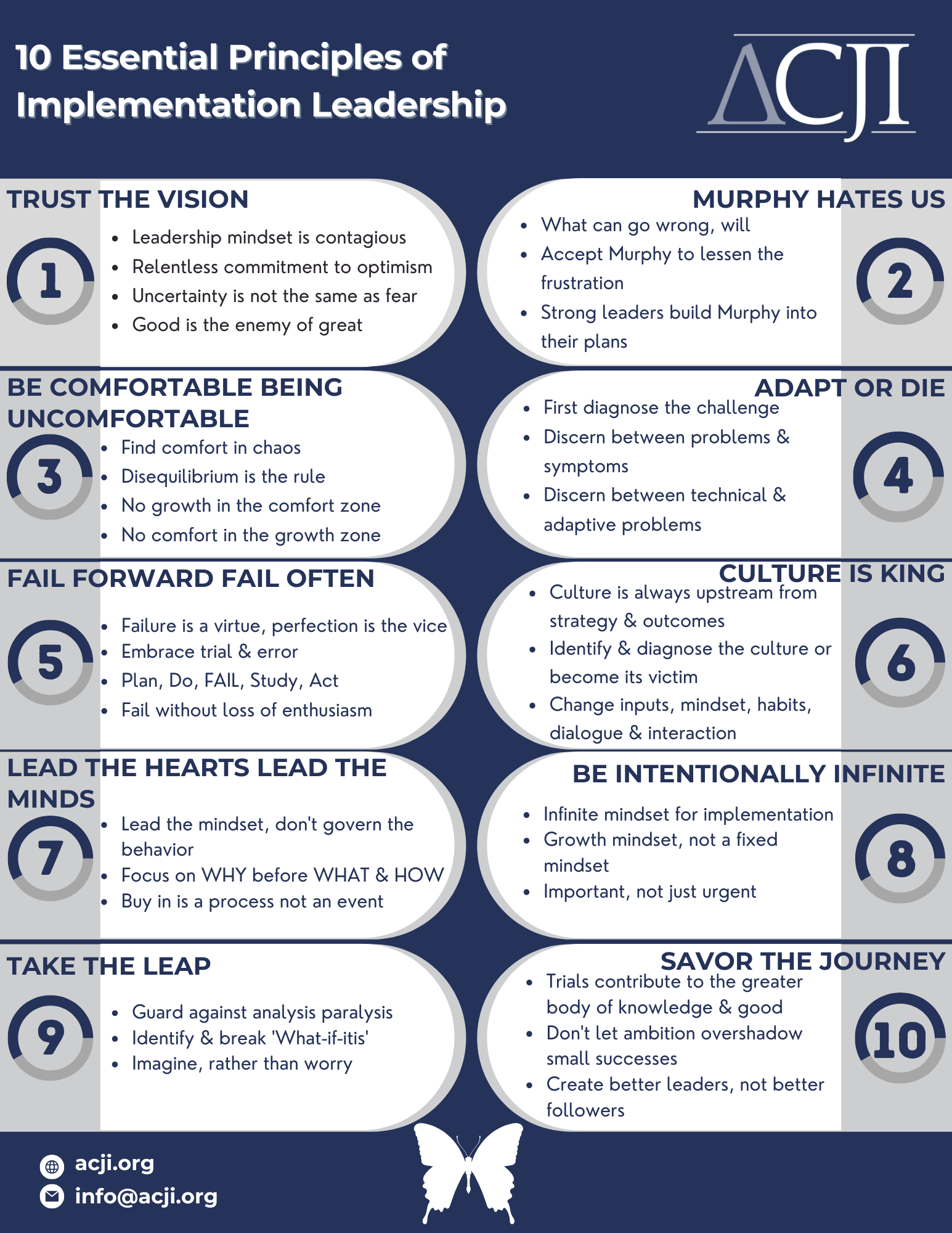 10 Essential Principles of Implementation Leadership

ACJI

TRUST THE VISION

1

- Leadership mindset is contagious
- Relentless commitment to optimism
- Uncertainty is not the same as fear
- Good is the enemy of great

MURPHY HATES US

2

- What can go wrong, will
- Accept Murphy to lessen the frustration
- Strong leaders build Murphy into their plans

BE COMFORTABLE BEING UNCOMFORTABLE

3

- Find comfort in chaos
- Disequilibrium is the rule
- No growth in the comfort zone
- No comfort in the growth zone

ADAPT OR DIE

4

- First diagnose the challenge
- Discern between problems & symptoms
- Discern between technical & adaptive problems

FAIL FORWARD FAIL OFTEN

5

- Failure is a virtue, perfection is the vice
- Embrace trial & error
- Plan, Do, FAIL, Study, Act
- Fail without loss of enthusiasm

CULTURE IS KING

6

- Culture is always upstream from strategy & outcomes
- Identify & diagnose the culture or become its victim
- Change inputs, mindset, habits, dialogue & interaction

LEAD THE HEARTS LEAD THE MINDS

7

- Lead the mindset, don't govern the behavior
- Focus on WHY before WHAT & HOW
- Buy in is a process not an event

BE INTENTIONALLY INFINITE

8

- Infinite mindset for implementation
- Growth mindset, not a fixed mindset
- Important, not just urgent

TAKE THE LEAP

9

- Guard against analysis paralysis
- Identify & break 'What-if-itis'
- Imagine, rather than worry

SAVOR THE JOURNEY

10

- Trials contribute to the greater body of knowledge & good
- Don't let ambition overshadow small successes
- Create better leaders, not better followers

acji.org
info@acji.org