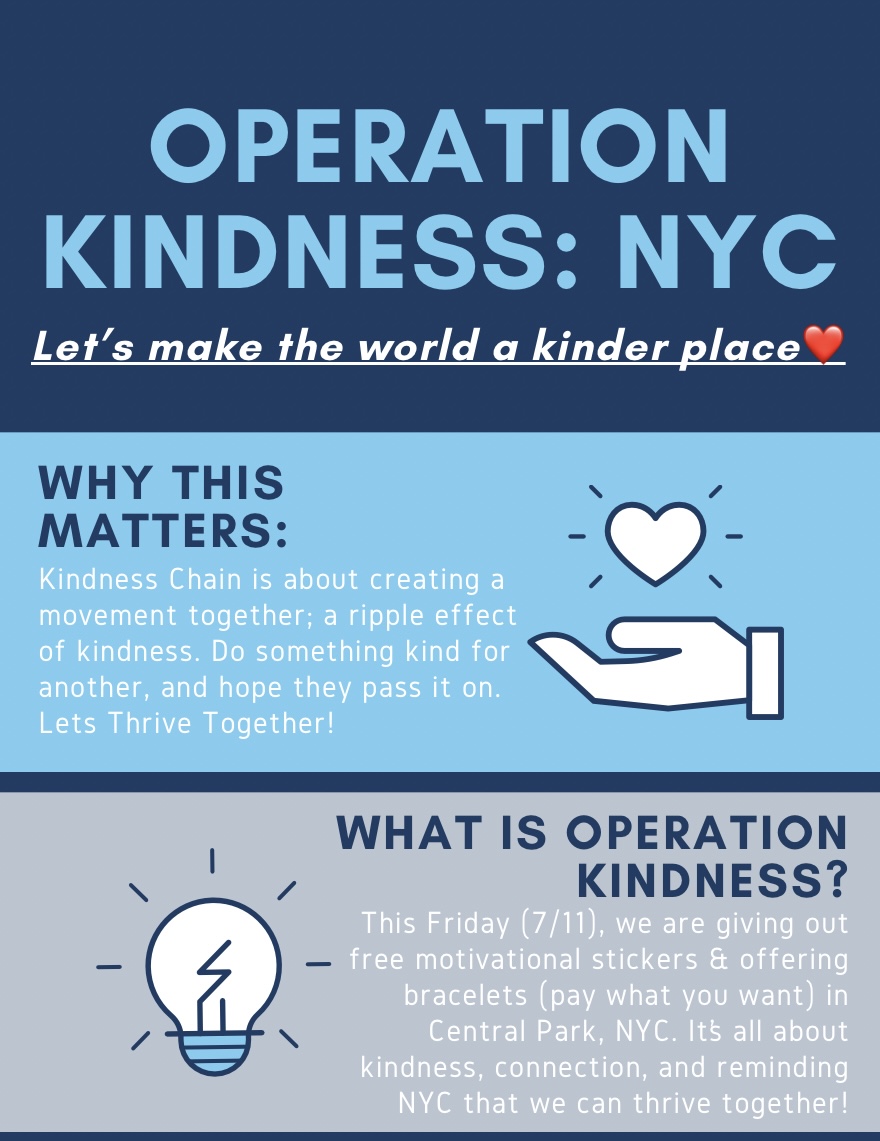 OPERATION KINDNESS: NYC

Let's make the world a kinder place❤️

WHY THIS MATTERS:

Kindness Chain is about creating a movement together; a ripple effect of kindness. Do something kind for another, and hope they pass it on. Lets Thrive Together!

WHAT IS OPERATION KINDNESS?

This Friday (7/11), we are giving out free motivational stickers & offering bracelets (pay what you want) in Central Park, NYC. It's all about kindness, connection, and reminding NYC that we can thrive together!